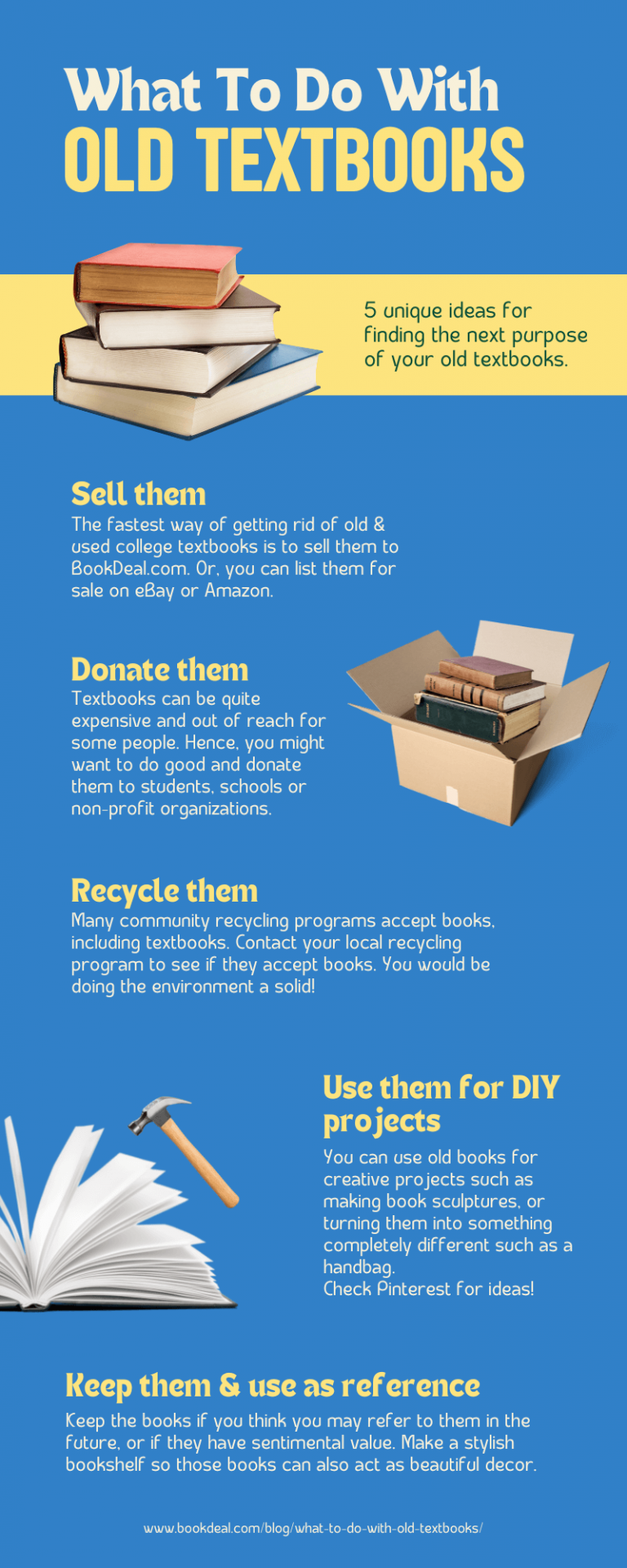 What To Do With
OLD TEXTBOOKS

5 unique ideas for finding the next purpose of your old textbooks.

Sell them
The fastest way of getting rid of old & used college textbooks is to sell them to BookDeal.com. Or, you can list them for sale on eBay or Amazon.

Donate them
Textbooks can be quite expensive and out of reach for some people. Hence, you might want to do good and donate them to students, schools or non-profit organizations.

Recycle them
Many community recycling programs accept books, including textbooks. Contact your local recycling program to see if they accept books. You would be doing the environment a solid!

Use them for DIY projects
You can use old books for creative projects such as making book sculptures, or turning them into something completely different such as a handbag.
Check Pinterest for ideas!

Keep them & use as reference
Keep the books if you think you may refer to them in the future, or if they have sentimental value. Make a stylish bookshelf so those books can also act as beautiful decor.

www.bookdeal.com/blog/what-to-do-with-old-textbooks/